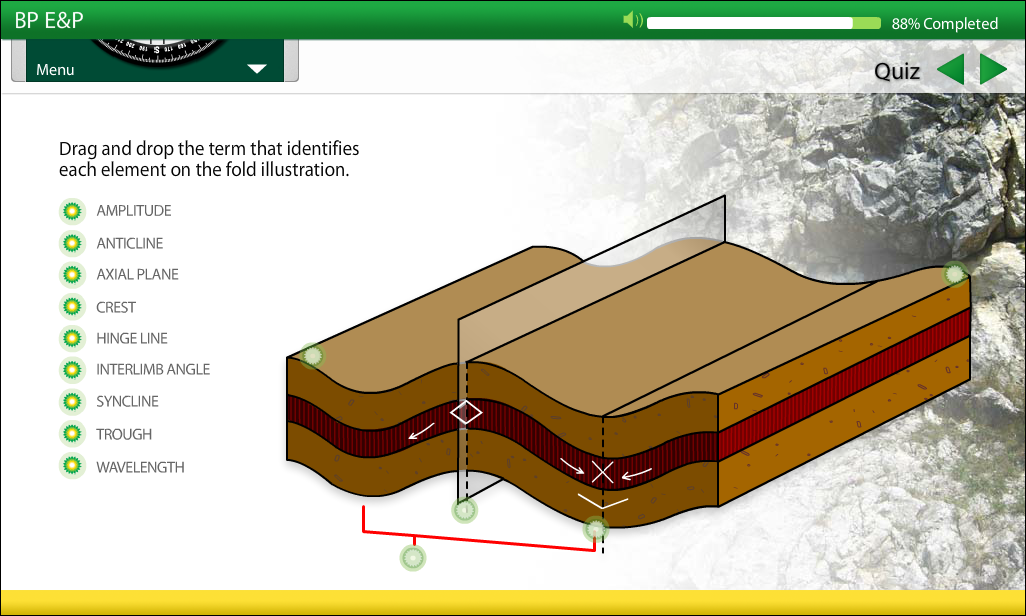 BP E&P

88% Completed

Menu

Quiz

Drag and drop the term that identifies each element on the fold illustration.

AMPLITUDE
ANTICLINE
AXIAL PLANE
CREST
HINGE LINE
INTERLIMB ANGLE
SYNCLINE
TROUGH
WAVELENGTH